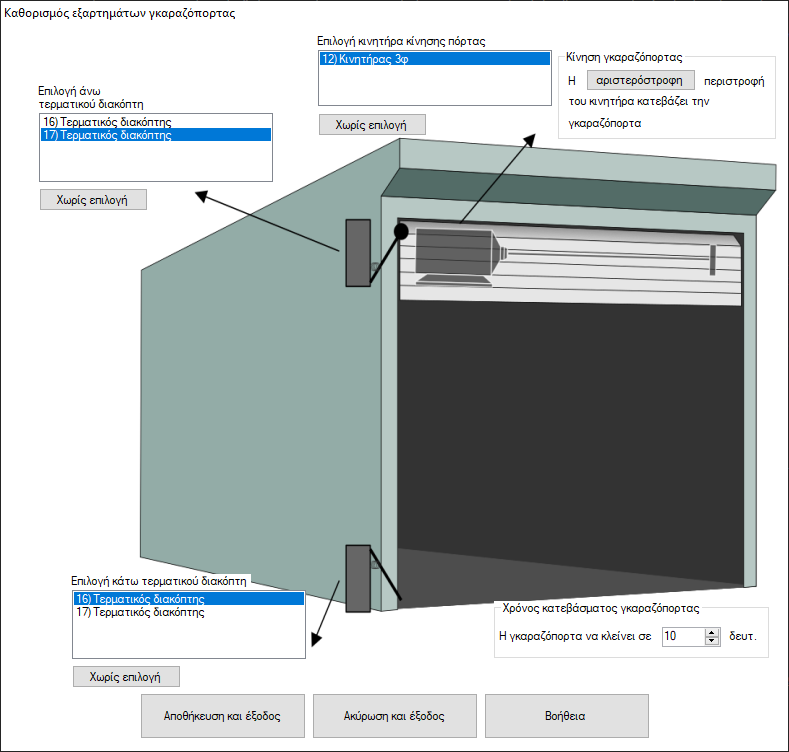 Καθορισμός εξαρτημάτων γκαραζόπορτας

Επιλογή κινητήρα κίνησης πόρτας

12) Κινητήρας 3φ

Χωρίς επιλογή

Κίνηση γκαραζόπορτας

Η αριστερόστροφη περιστροφή του κινητήρα κατεβάζει την γκαραζόπορτα

Επιλογή άνω τερματικού διακόπτη

16) Τερματικός διακόπτης
17) Τερματικός διακόπτης

Χωρίς επιλογή

Επιλογή κάτω τερματικού διακόπτη

16) Τερματικός διακόπτης
17) Τερματικός διακόπτης

Χωρίς επιλογή

Χρόνος κατεβάσματος γκαραζόπορτας

Η γκαραζόπορτα να κλείνει σε 10 δευτ.

Αποθήκευση και έξοδος

Ακύρωση και έξοδος

Βοήθεια