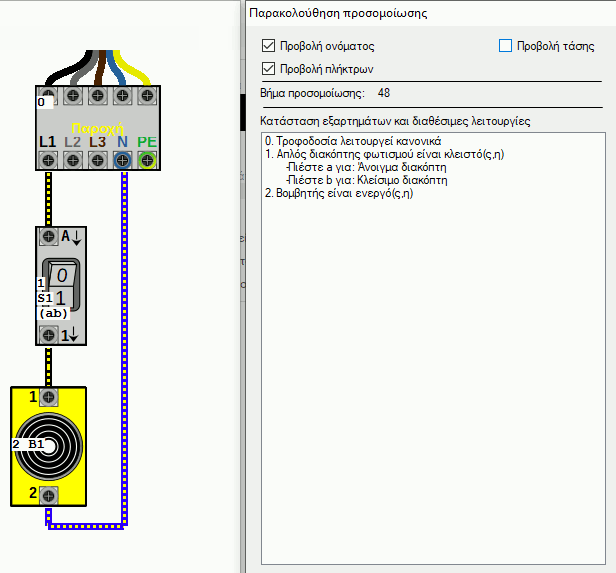 0
Παροχή
L1 L2 L3 N PE

A↓
0
1
1
S1
(ab)
1↓

1
2 B1
2

Παρακολούθηση προσομοίωσης

Προβολή ονόματος
Προβολή τάσης
Προβολή πλήκτρων

Βήμα προσομοίωσης: 48

Κατάσταση εξαρτημάτων και διαθέσιμες λειτουργίες

0. Τροφοδοσία λειτουργεί κανονικά
1. Απλός διακόπτης φωτισμού είναι κλειστό(ς,η)
-Πιέστε a για: Άνοιγμα διακόπτη
-Πιέστε b για: Κλείσιμο διακόπτη
2. Βομβητής είναι ενεργό(ς,η)